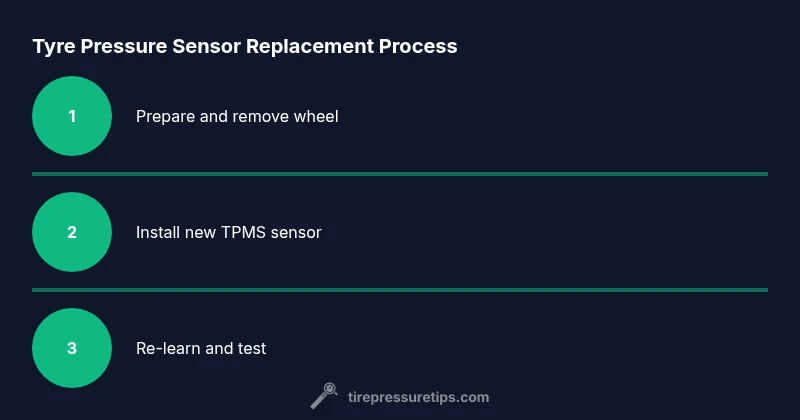 Tyre Pressure Sensor Replacement Process

1

Prepare and remove wheel

2

Install new TPMS sensor

3

Re-learn and test

tirepressuretips.com