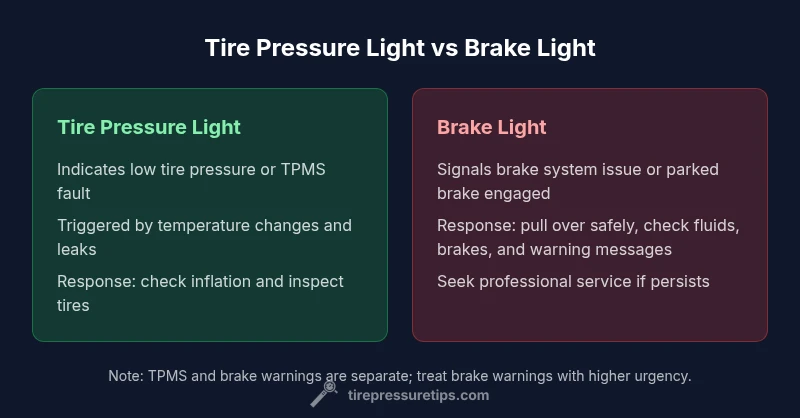 Tire Pressure Light vs Brake Light

Tire Pressure Light

Indicates low tire pressure or TPMS fault

Triggered by temperature changes and leaks

Response: check inflation and inspect tires

Brake Light

Signals brake system issue or parked brake engaged

Response: pull over safely, check fluids, brakes, and warning messages

Seek professional service if persists

Note: TPMS and brake warnings are separate; treat brake warnings with higher urgency.

tirepressuretips.com