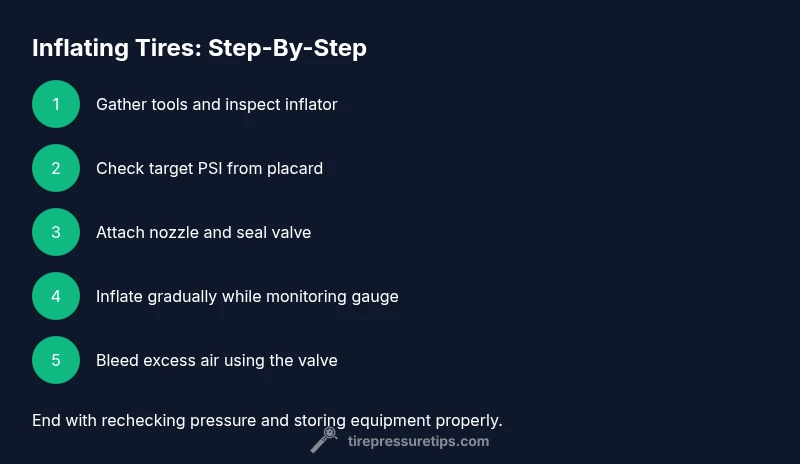 Inflating Tires: Step-By-Step

1 Gather tools and inspect inflator

2 Check target PSI from placard

3 Attach nozzle and seal valve

4 Inflate gradually while monitoring gauge

5 Bleed excess air using the valve

End with rechecking pressure and storing equipment properly.

tirepressuretips.com