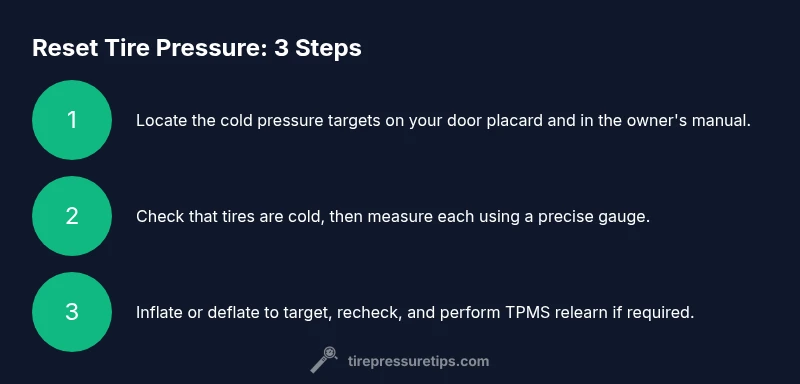 Reset Tire Pressure: 3 Steps

1

Locate the cold pressure targets on your door placard and in the owner's manual.

2

Check that tires are cold, then measure each using a precise gauge.

3

Inflate or deflate to target, recheck, and perform TPMS relearn if required.

tirepressuretips.com