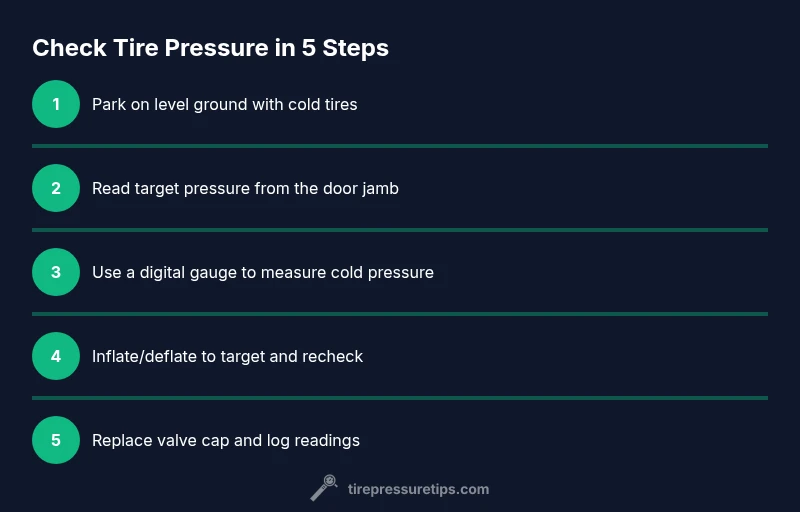 Check Tire Pressure in 5 Steps

1 Park on level ground with cold tires

2 Read target pressure from the door jamb

3 Use a digital gauge to measure cold pressure

4 Inflate/deflate to target and recheck

5 Replace valve cap and log readings

tirepressuretips.com