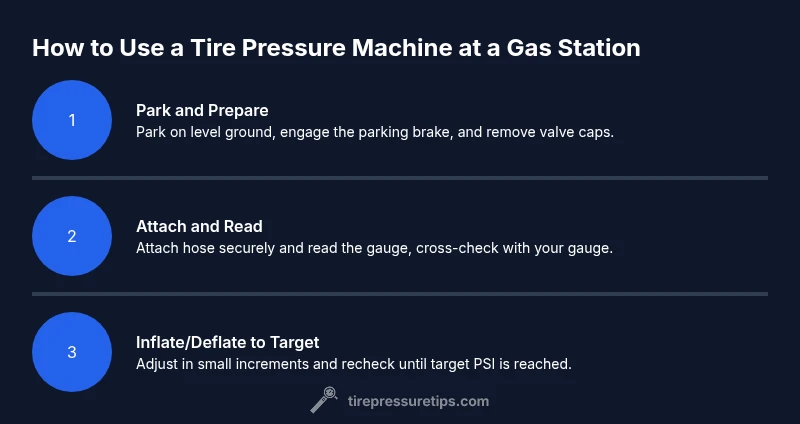 How to Use a Tire Pressure Machine at a Gas Station

1

Park and Prepare
Park on level ground, engage the parking brake, and remove valve caps.

2

Attach and Read
Attach hose securely and read the gauge, cross-check with your gauge.

3

Inflate/Deflate to Target
Adjust in small increments and recheck until target PSI is reached.

tirepressuretips.com